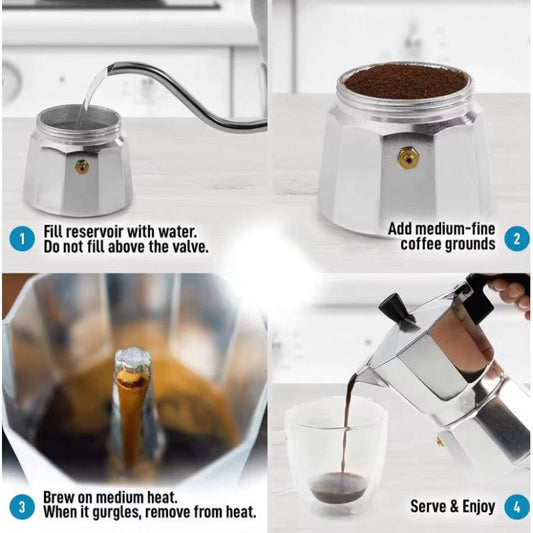 1 Fill reservoir with water.
Do not fill above the valve.

Add medium-fine coffee grounds 2

3 Brew on medium heat.
When it gurgles, remove from heat.

Serve & Enjoy 4